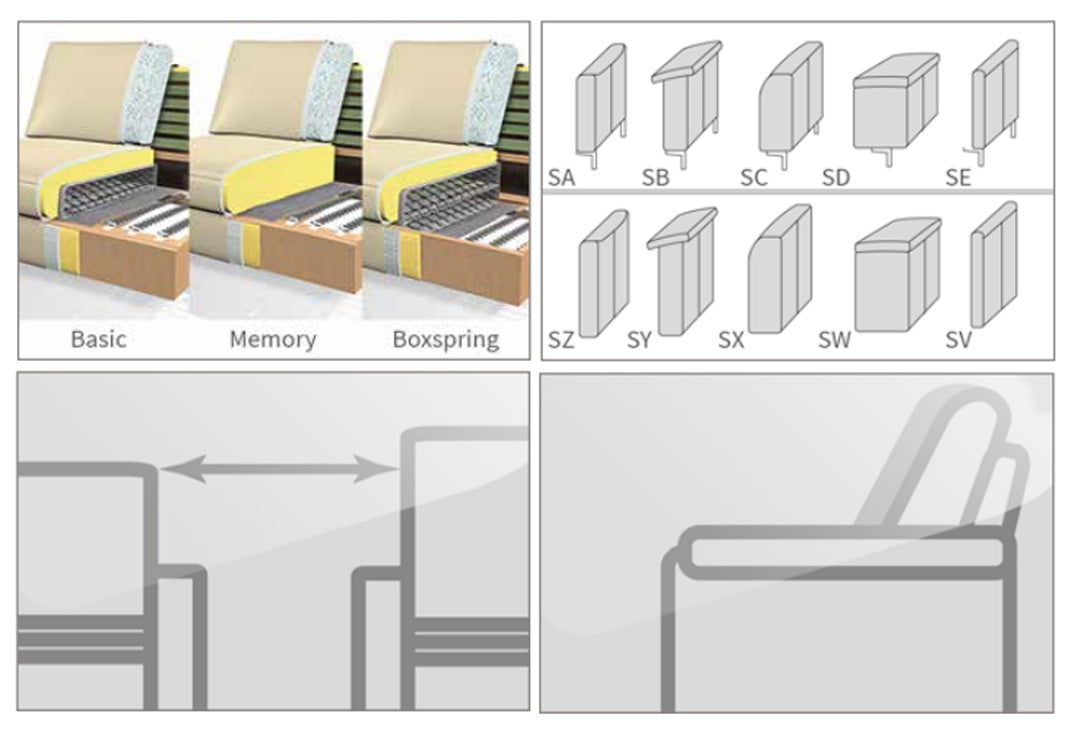 Basic Memory Boxspring

SA SB SC SD SE

SZ SY SX SW SV